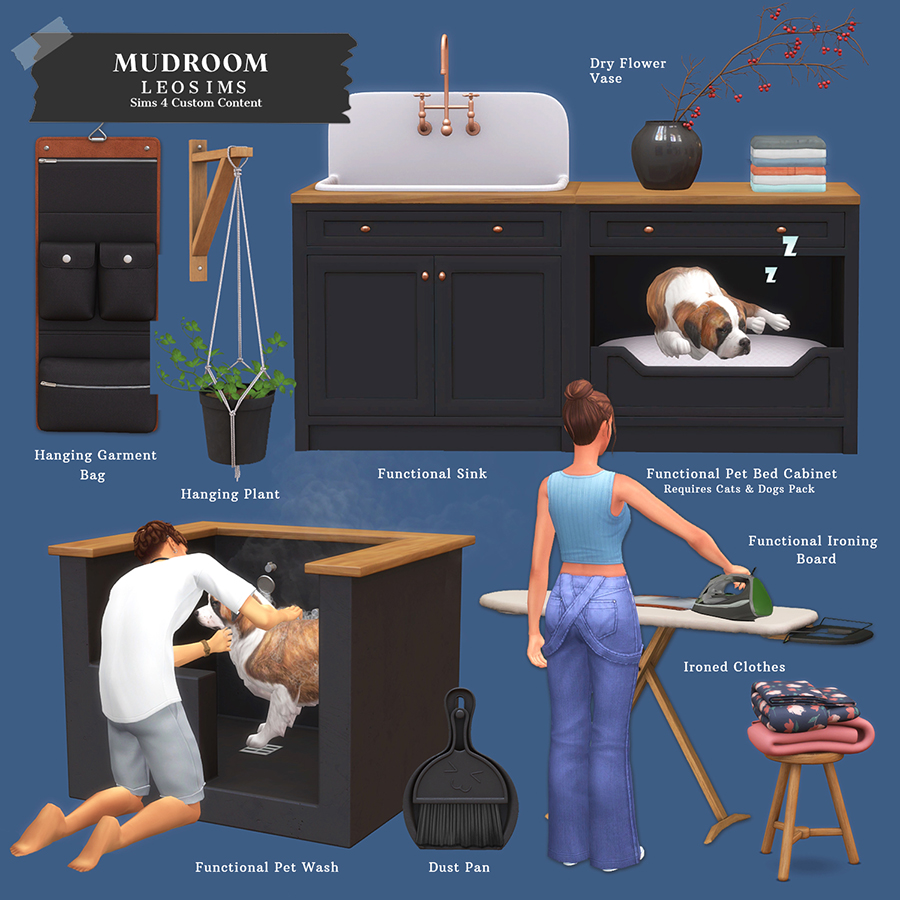 MUDROOM
LEOSIMS
Sims 4 Custom Content

Dry Flower Vase

Z
Z

Hanging Garment Bag

Hanging Plant

Functional Sink

Functional Pet Bed Cabinet
Requires Cats & Dogs Pack

Functional Ironing Board

Ironed Clothes

Functional Pet Wash

Dust Pan